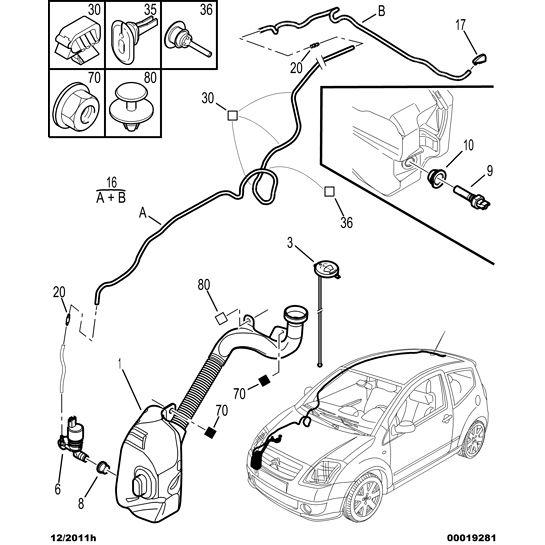 30
35
36
70
80
B
17
20
30
10
9
$\frac{16}{A + B}$
A
36
3
20
80
1
70
70
6
8
12/2011h
00019281