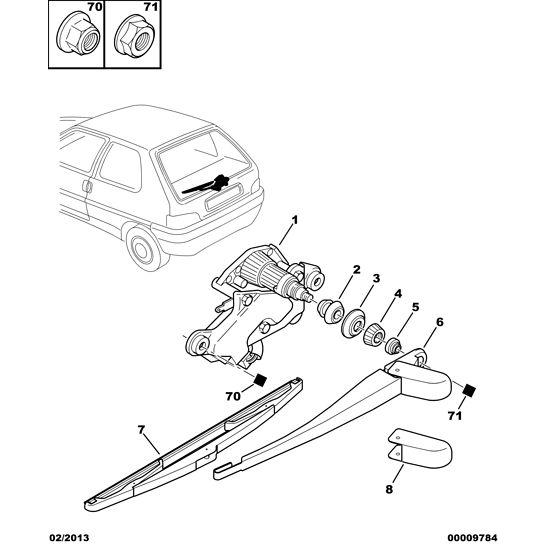 70
71
1
2
3
4
5
6
70
71
7
8
02/2013
00009784