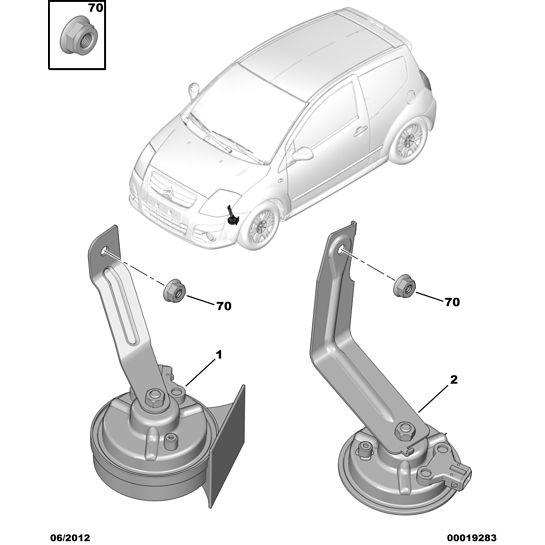 70

70

70

1

2

06/2012

00019283