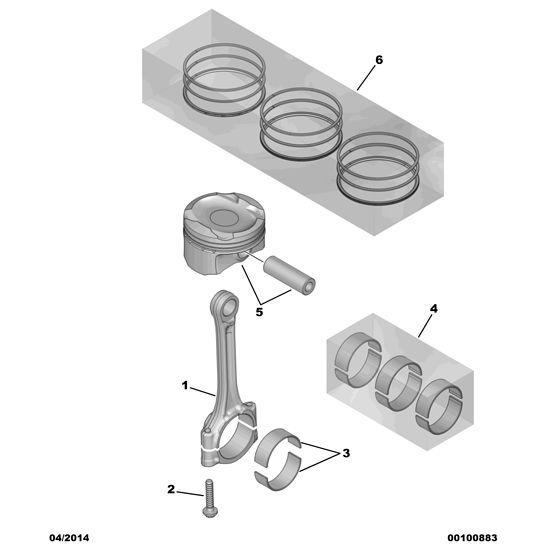 6

5

4

1

3

2

04/2014

00100883