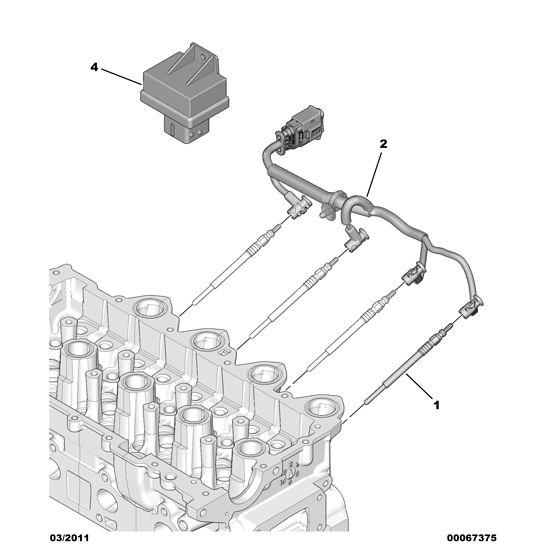 4

2

1

03/2011

00067375