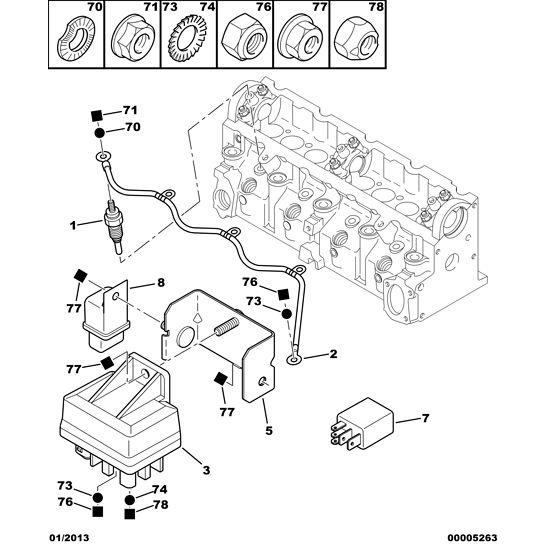 70 71 73 74 76 77 78

71
70
1
8
77
76
73
2
77
77
5
7
3
73
76
74
78

01/2013
00005263