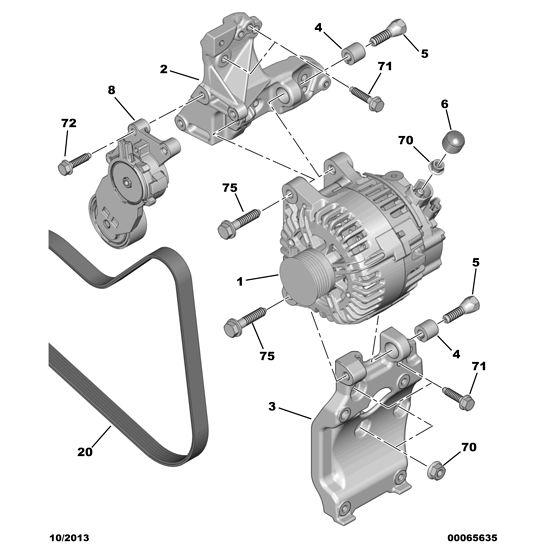 4
5
2
71
8
6
72
70
75
1
5
75
4
71
3
20
70
10/2013
00065635