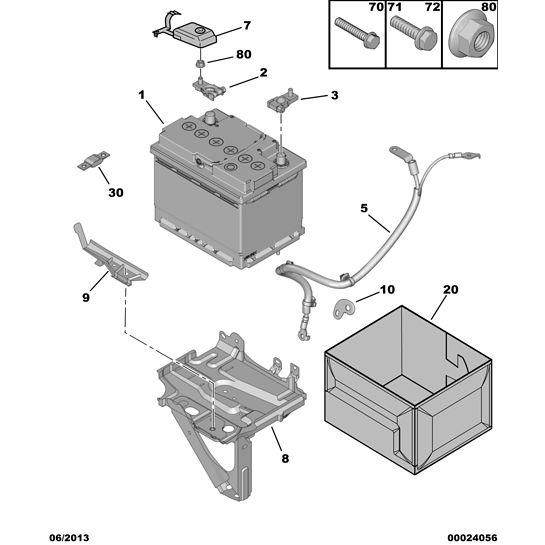 70 71 72 80

7
80
2
1
3
30
5
9
10
20
8

06/2013
00024056