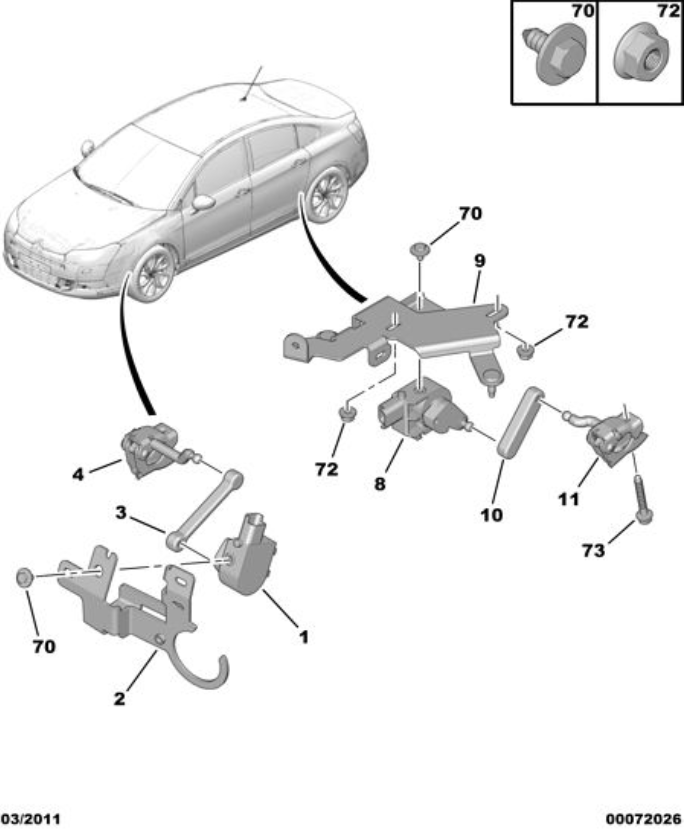 70
72

70
9
72
72
8
10
11
73
4
3
1
70
2

03/2011
00072026