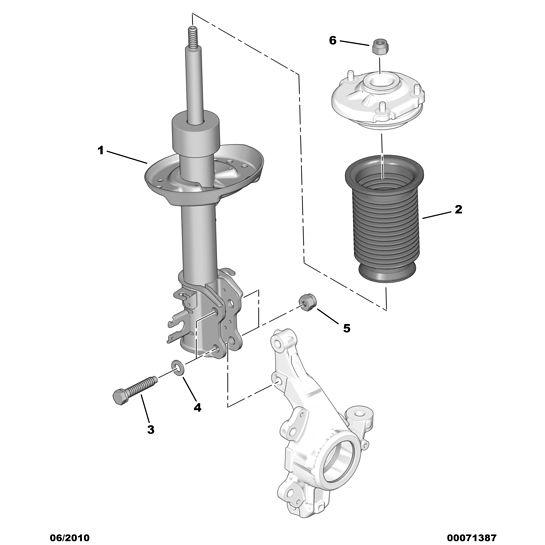 6
1
2
5
4
3
06/2010
00071387