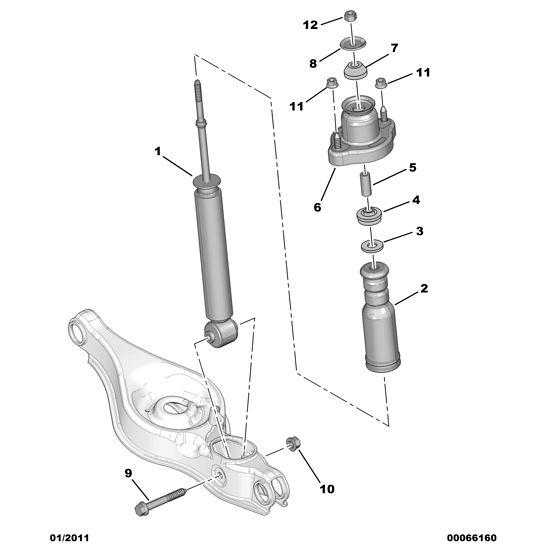 12
8
7
11
11
1
5
6
4
3
2
9
10
01/2011
00066160