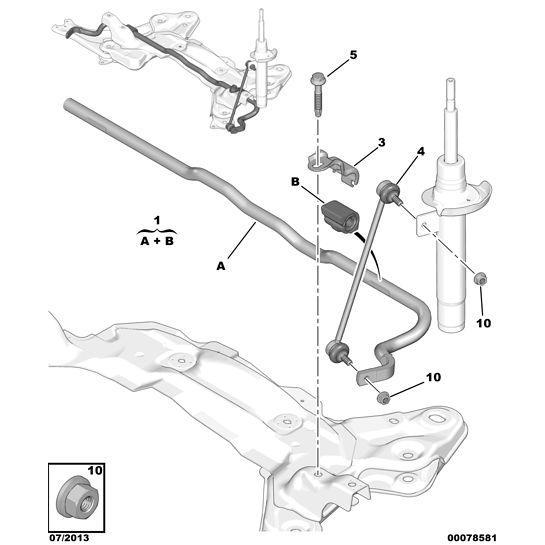 5

3

4

B

1
A + B

A

10

10

10

07/2013

00078581