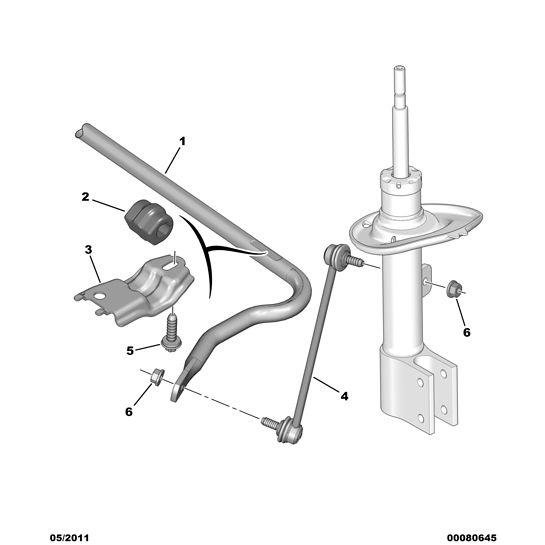 1
2
3
5
6
4
6

05/2011
00080645