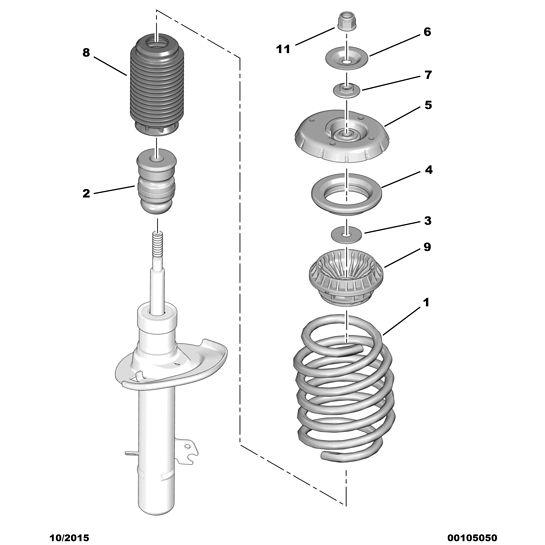 8
2
11
6
7
5
4
3
9
1
10/2015
00105050