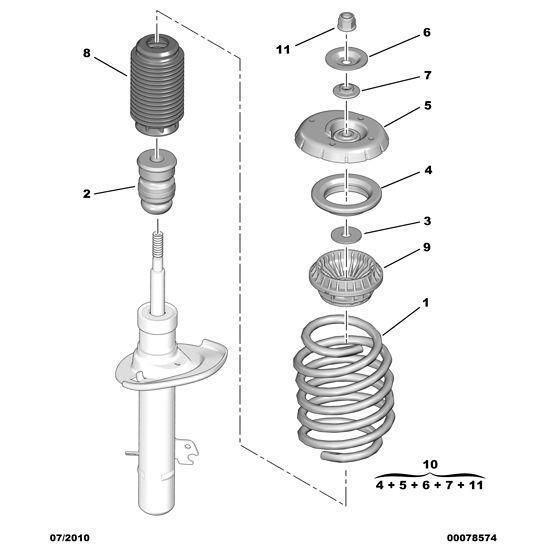 8
2
11
6
7
5
4
3
9
1
10
4 + 5 + 6 + 7 + 11
07/2010
00078574