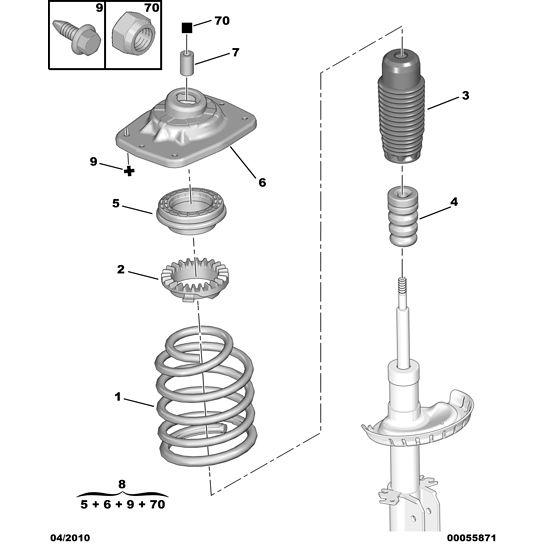 9
70
70
7
3
9
6
5
4
2
1
8
5 + 6 + 9 + 70
04/2010
00055871