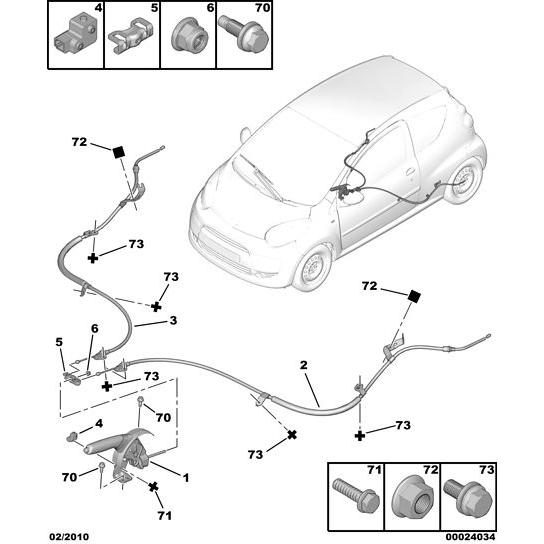 4 5 6 70

72
73
73
3
6
5
73
70
4
70
1
71

72
2
73
73

71 72 73

02/2010
00024034