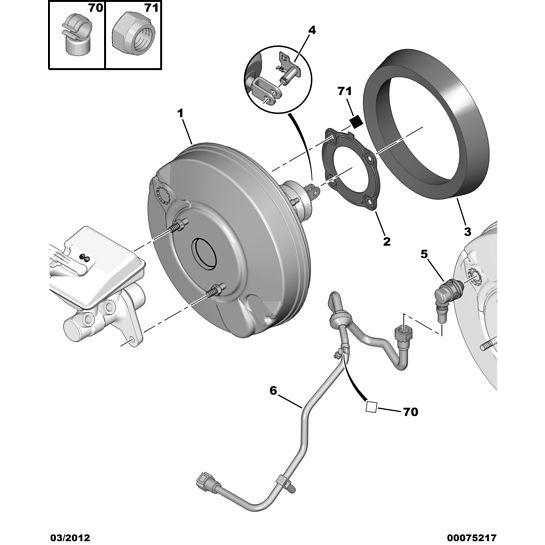 70 71

4

71

1

2

3

5

6

70

03/2012

00075217