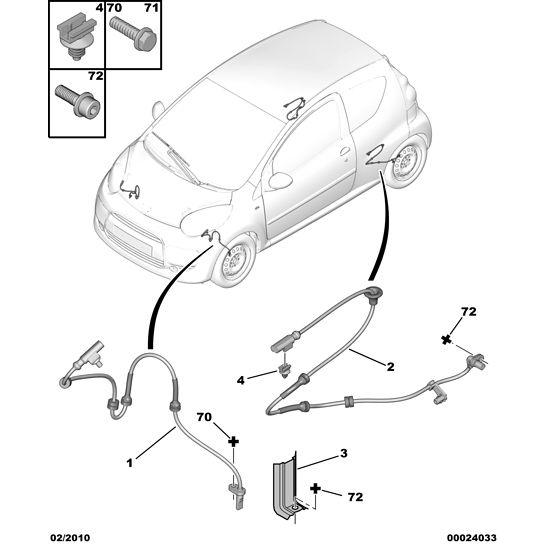 4
70
71
72
72
2
4
70
1
3
72
02/2010
00024033