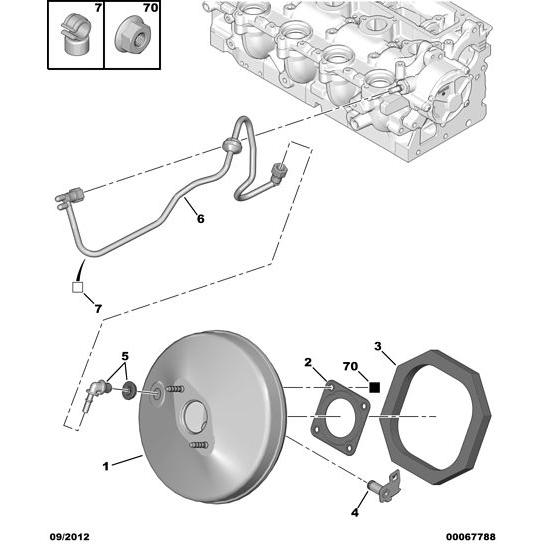 7
70
6
7
5
2
70
3
1
4
09/2012
00067788