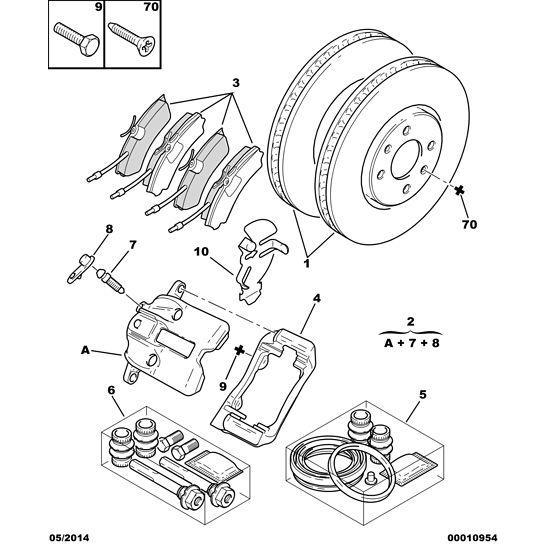 9
70
3
70
8
7
10
1
4
2
A + 7 + 8
A
9
6
5
05/2014
00010954