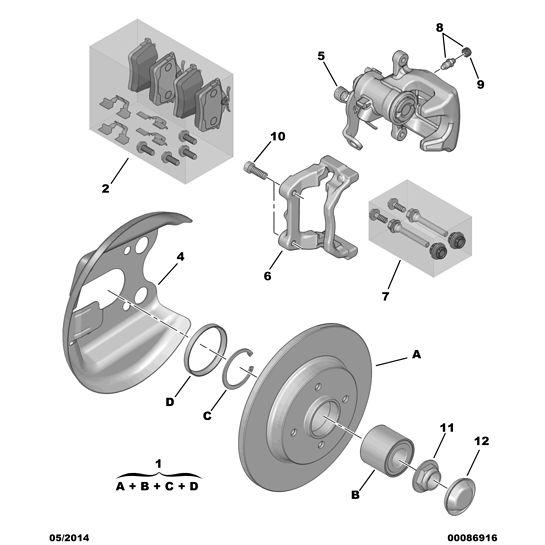 8
5
9
10
2
4
6
7
A
D
C
11
12
1
A + B + C + D
B
05/2014
00086916