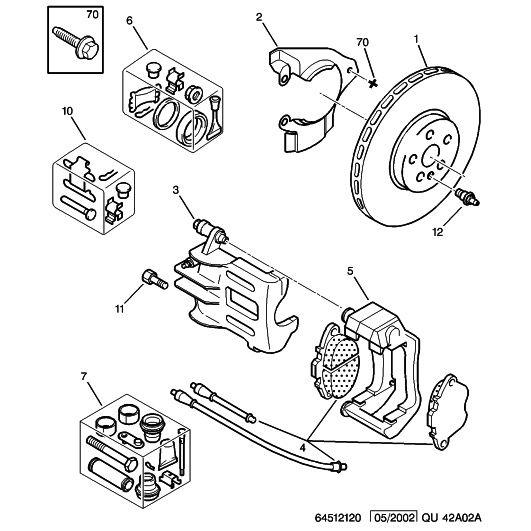 70

6

2

70

1

10

3

12

11

5

7

4

64512120 05/2002 QU 42A02A