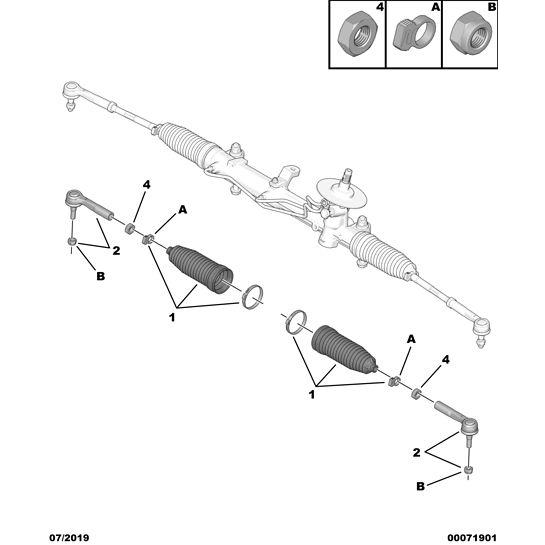 4
A
B

4
A
2
B
1

A
4
1
2
B

07/2019
00071901