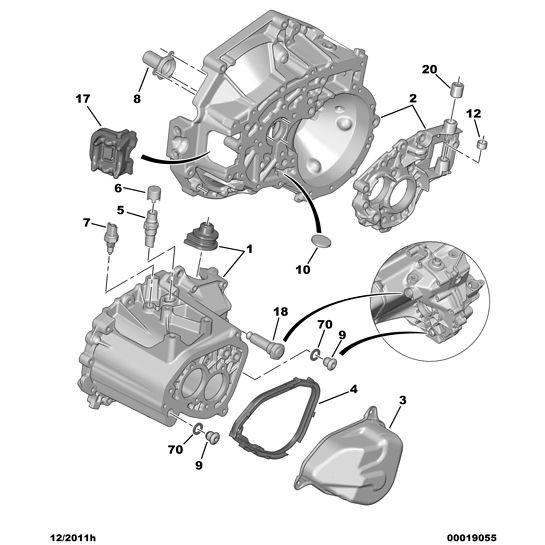 20
17
8
2
12
6
5
7
1
10
18
70
9
4
3
70
9
12/2011h
00019055