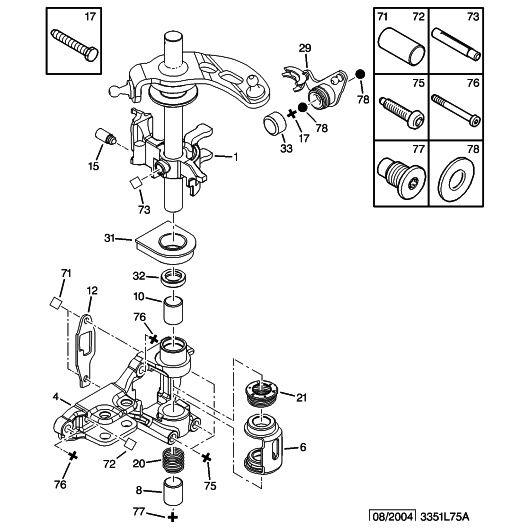 17

71 72 73
75 76
77 78

29
78
78
17
33
15
1
73
31
32
10
71
12
76
21
4
6
72
20
76
75
8
77

08/2004 3351L75A