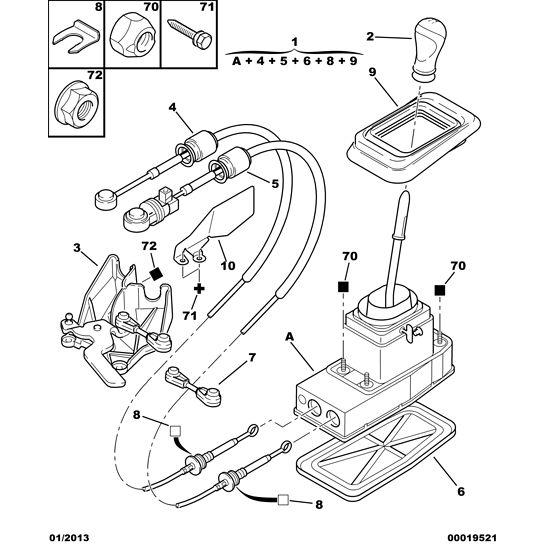 8
70
71
72
1
A + 4 + 5 + 6 + 8 + 9
2
9
4
5
3
72
10
71
70
70
A
7
8
8
6
01/2013
00019521