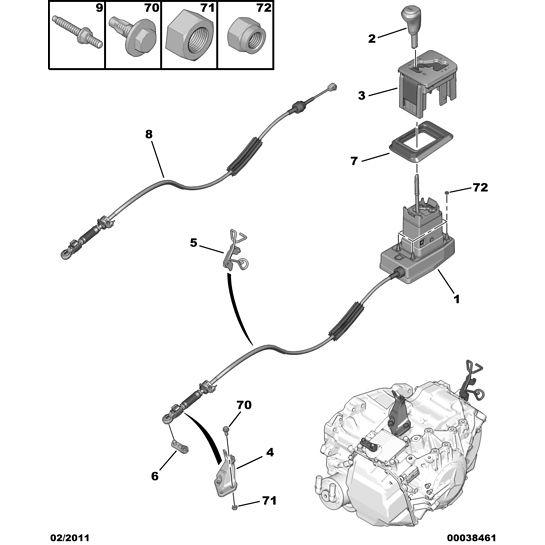 9
70
71
72
2
3
8
7
72
5
1
70
4
6
71
02/2011
00038461