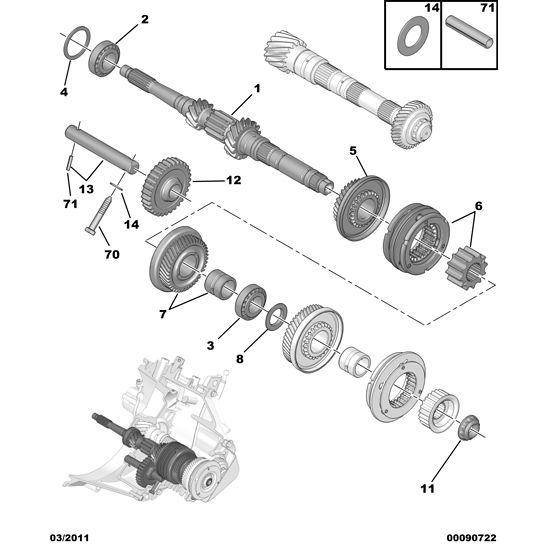 14
71
2
4
1
5
13
12
71
14
6
70
7
3
8
11
03/2011
00090722