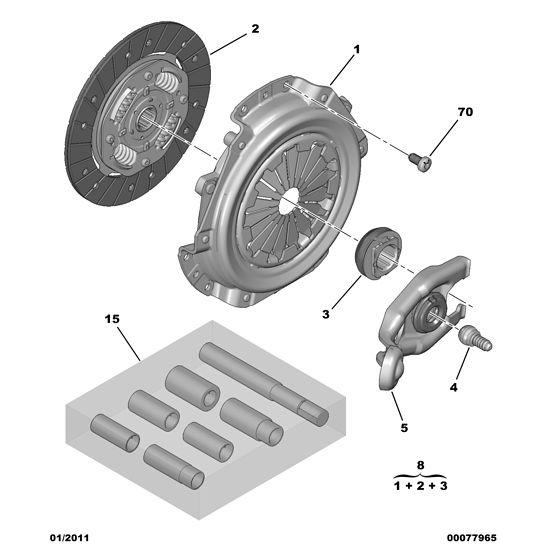 2

1

70

3

15

4

5

8
1 + 2 + 3

01/2011

00077965