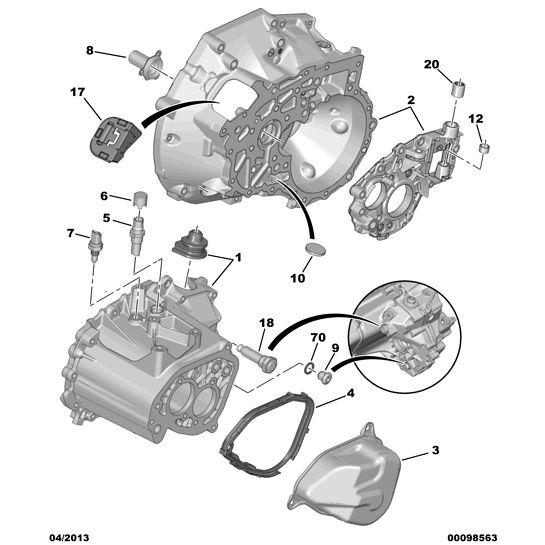 8
17
20
2
12
6
5
7
1
10
18
70
9
4
3
04/2013
00098563