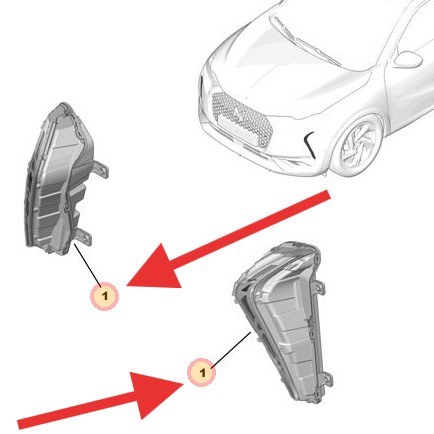 1

1