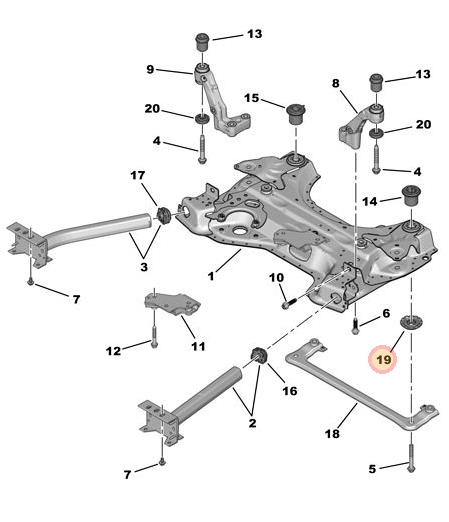 13
9
13
8
15
20
20
4
4
17
14
3
1
10
7
6
11
12
19
16
2
18
7
5