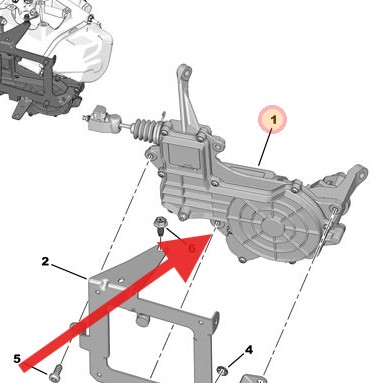 1

6

2

4

5