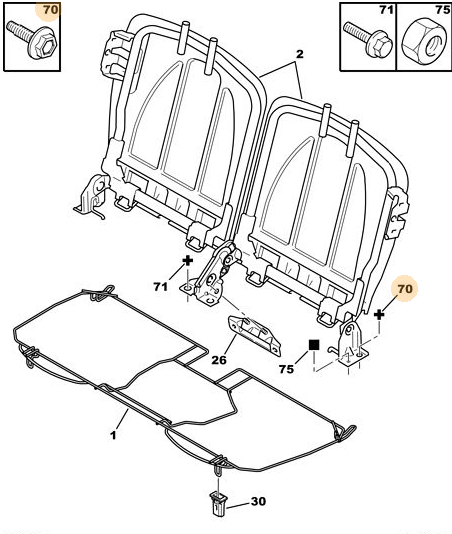 70

71

75

2

71

70

26

75

1

30