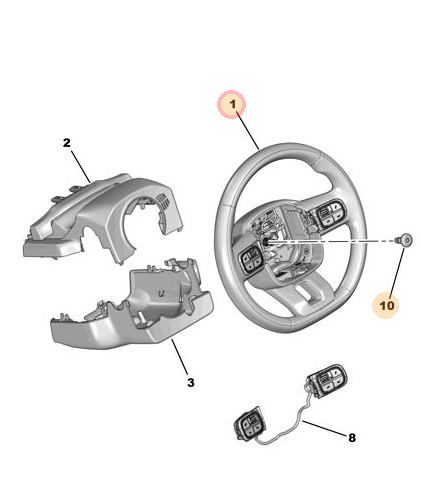 1
2
10
3
8