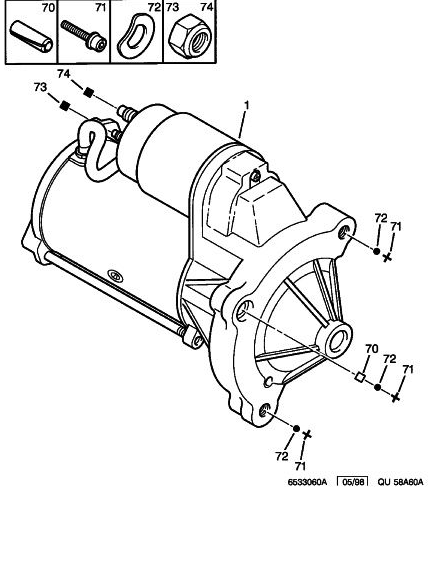 70 71 72 73 74

74
73
1
72
71
70
72
71
72
71

6533060A 05/98 QU 58A60A