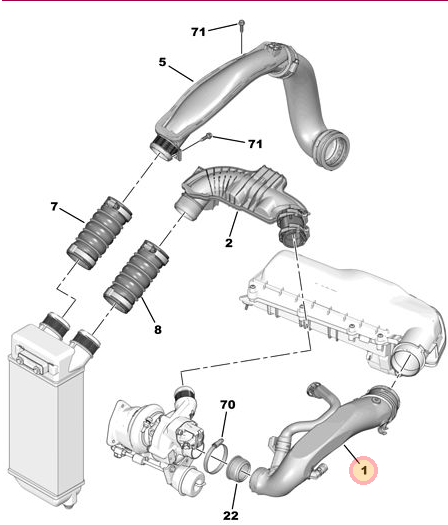 71
5
71
7
2
8
70
1
22