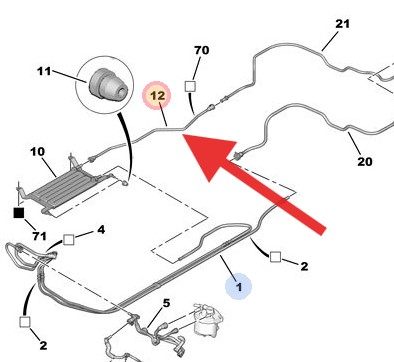 21
70
11
12
10
20
71
4
2
1
5
2