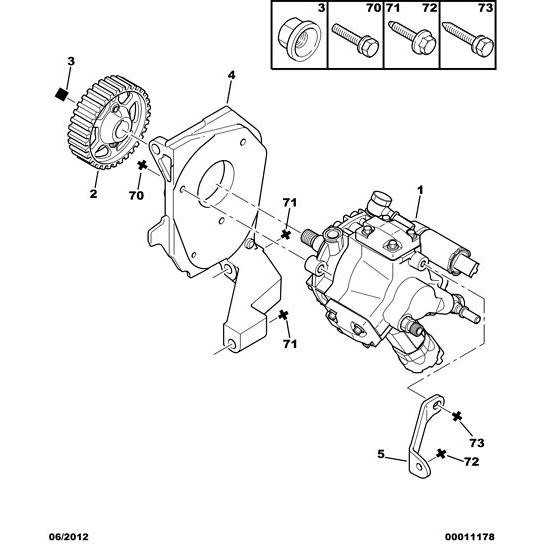 3
70
71
72
73

3
4
2
70
71
1
71
73
5
72

06/2012
00011178