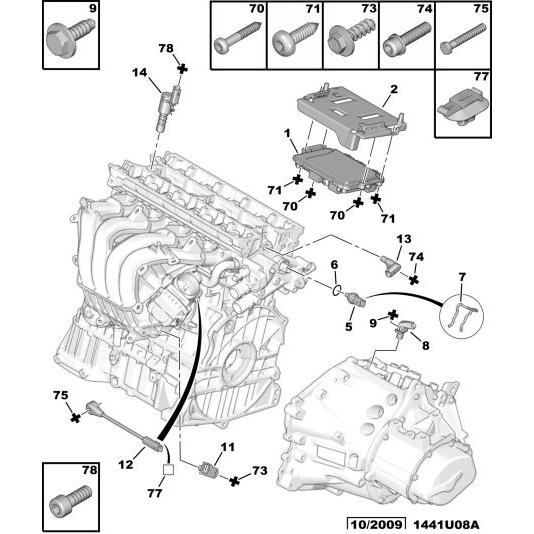 9

70 71 73 74 75

77

78

14

2

1

71

70

70

71

13

74

6

7

5

9

8

75

12

11

73

77

78

10/2009 1441U08A