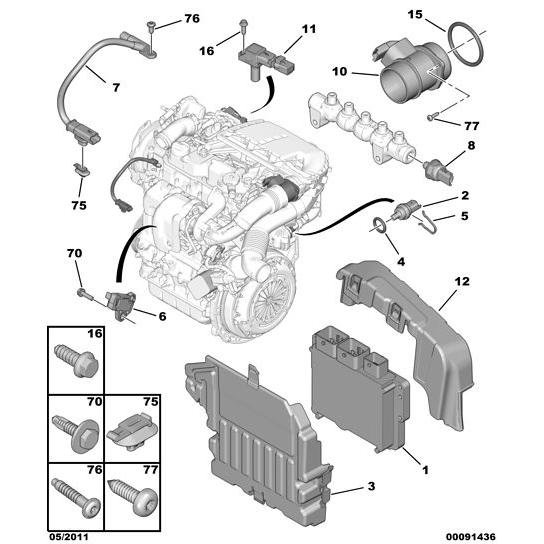 76
16
11
15
7
10
77
8
75
2
5
4
70
12
6
16
70
75
76
77
1
3
05/2011
00091436