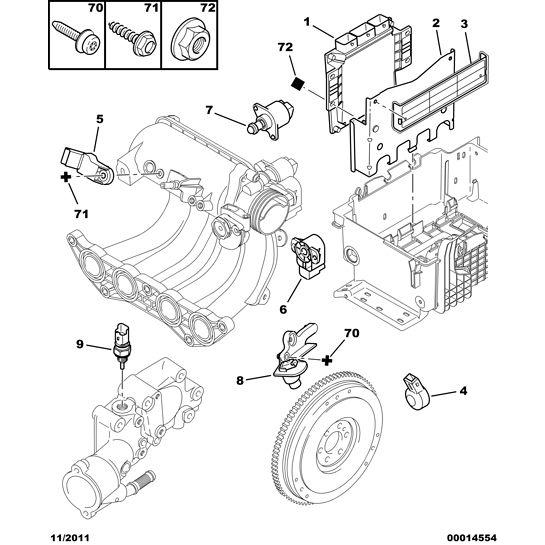 70
71
72
1
2
3
72
7
5
71
6
9
70
8
4
11/2011
00014554