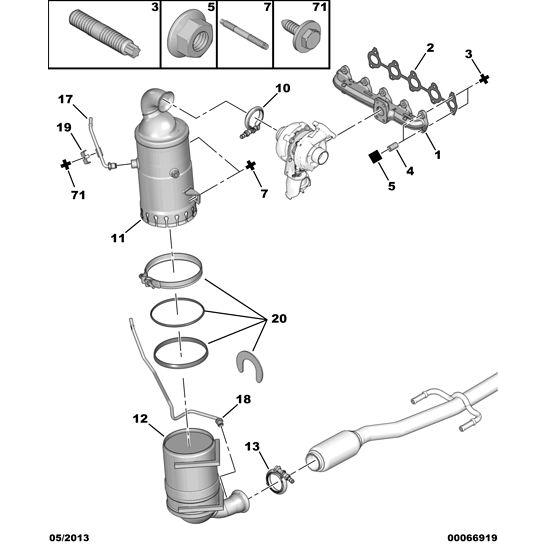 3
5
7
71
2
3
10
17
19
71
7
1
4
5
11
20
18
12
13
05/2013
00066919