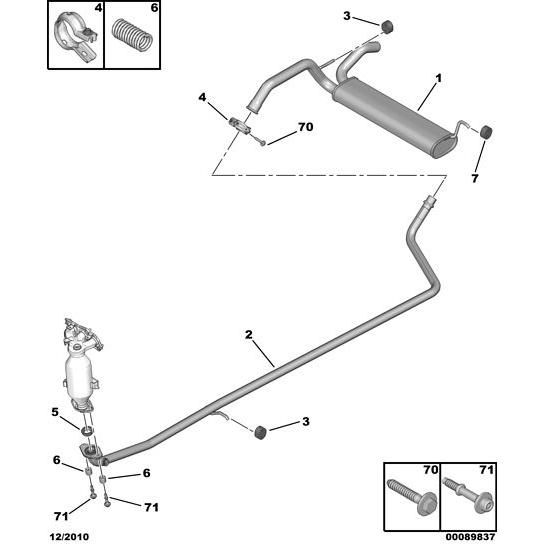 4
6
3
1
4
70
7
2
5
3
6
6
71
71
70
71
12/2010
00089837