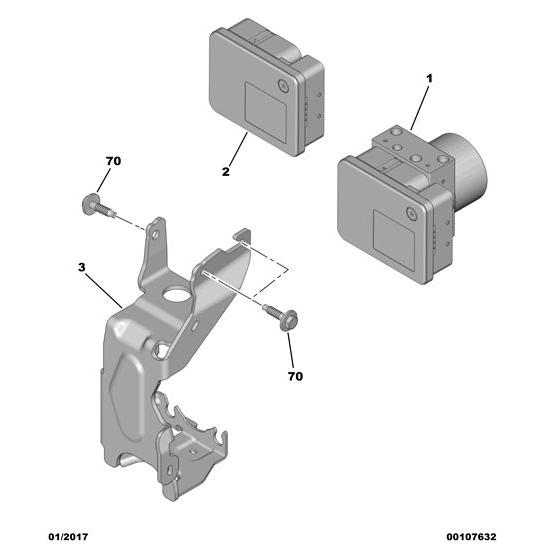 1
2
70
3
70
01/2017
00107632