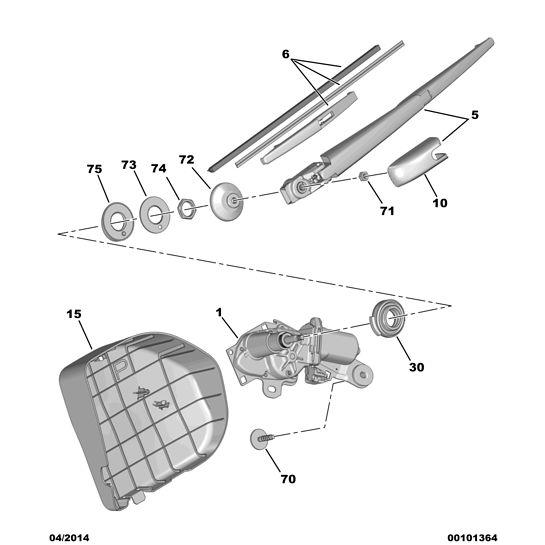 6
5
75
73
74
72
71
10
15
1
30
70
04/2014
00101364