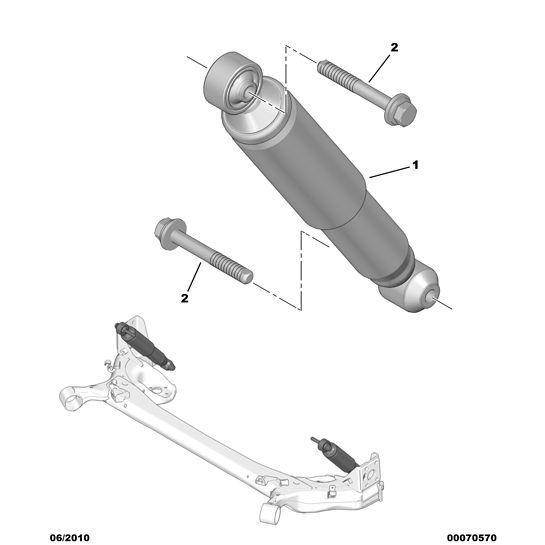 2

1

2

06/2010

00070570