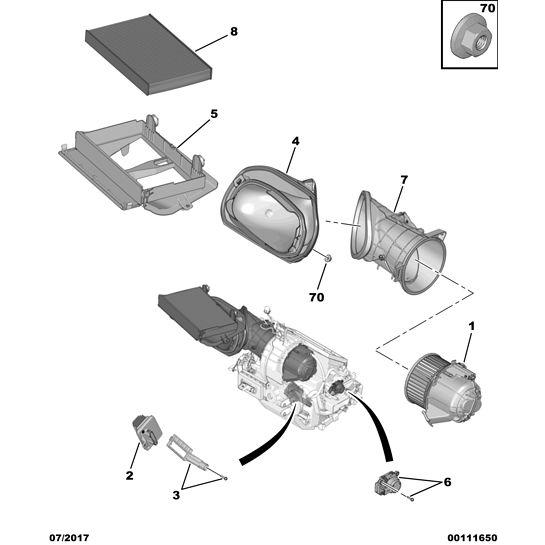 70
8
5
4
7
70
1
2
3
6
07/2017
00111650