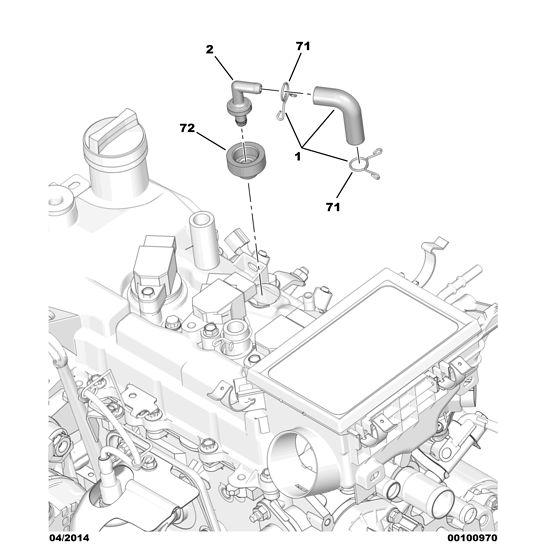 2
71
72
1
71
04/2014
00100970